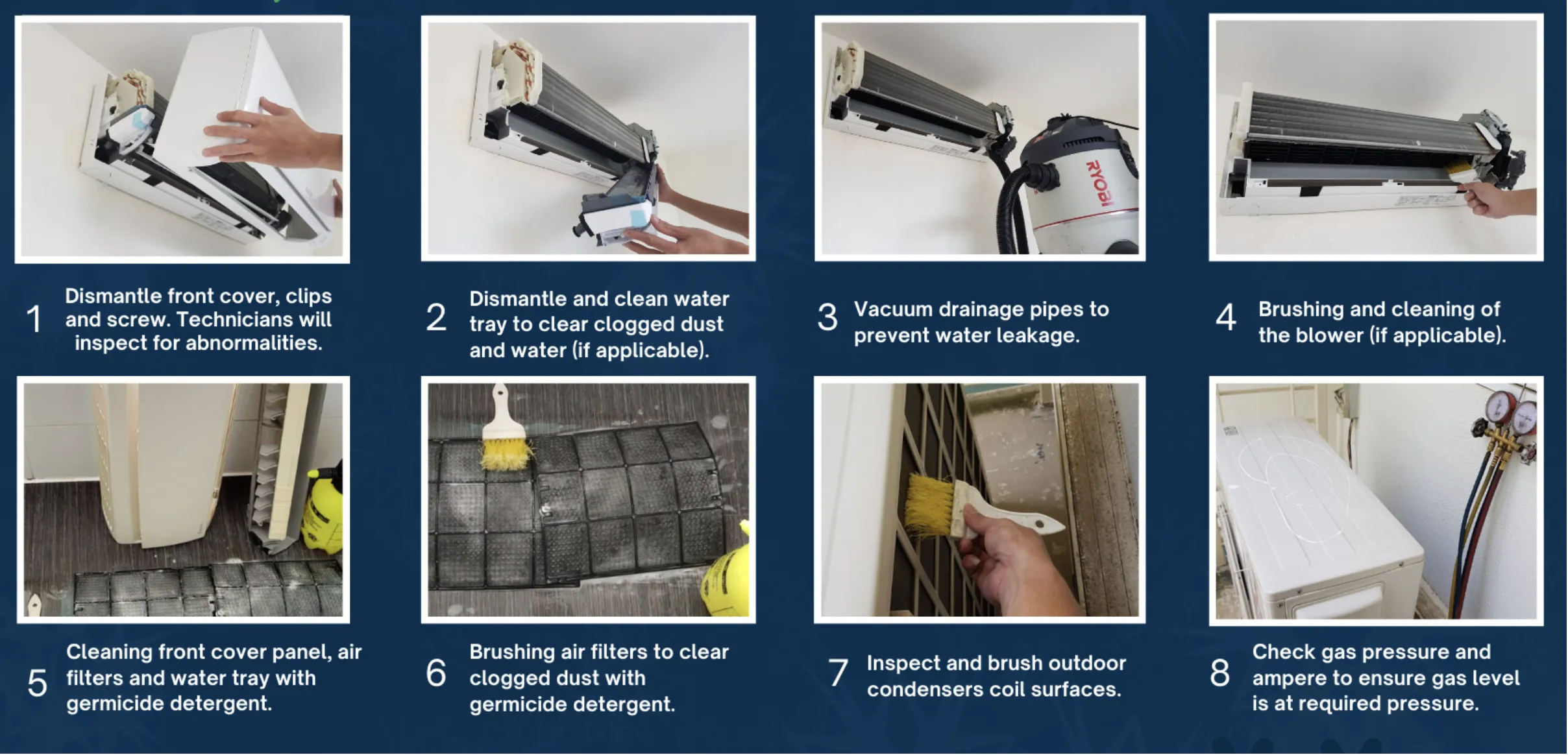 RYOBI

1 Dismantle front cover, clips and screw. Technicians will inspect for abnormalities.

2 Dismantle and clean water tray to clear clogged dust and water (if applicable).

3 Vacuum drainage pipes to prevent water leakage.

4 Brushing and cleaning of the blower (if applicable).

5 Cleaning front cover panel, air filters and water tray with germicide detergent.

6 Brushing air filters to clear clogged dust with germicide detergent.

7 Inspect and brush outdoor condensers coil surfaces.

8 Check gas pressure and ampere to ensure gas level is at required pressure.