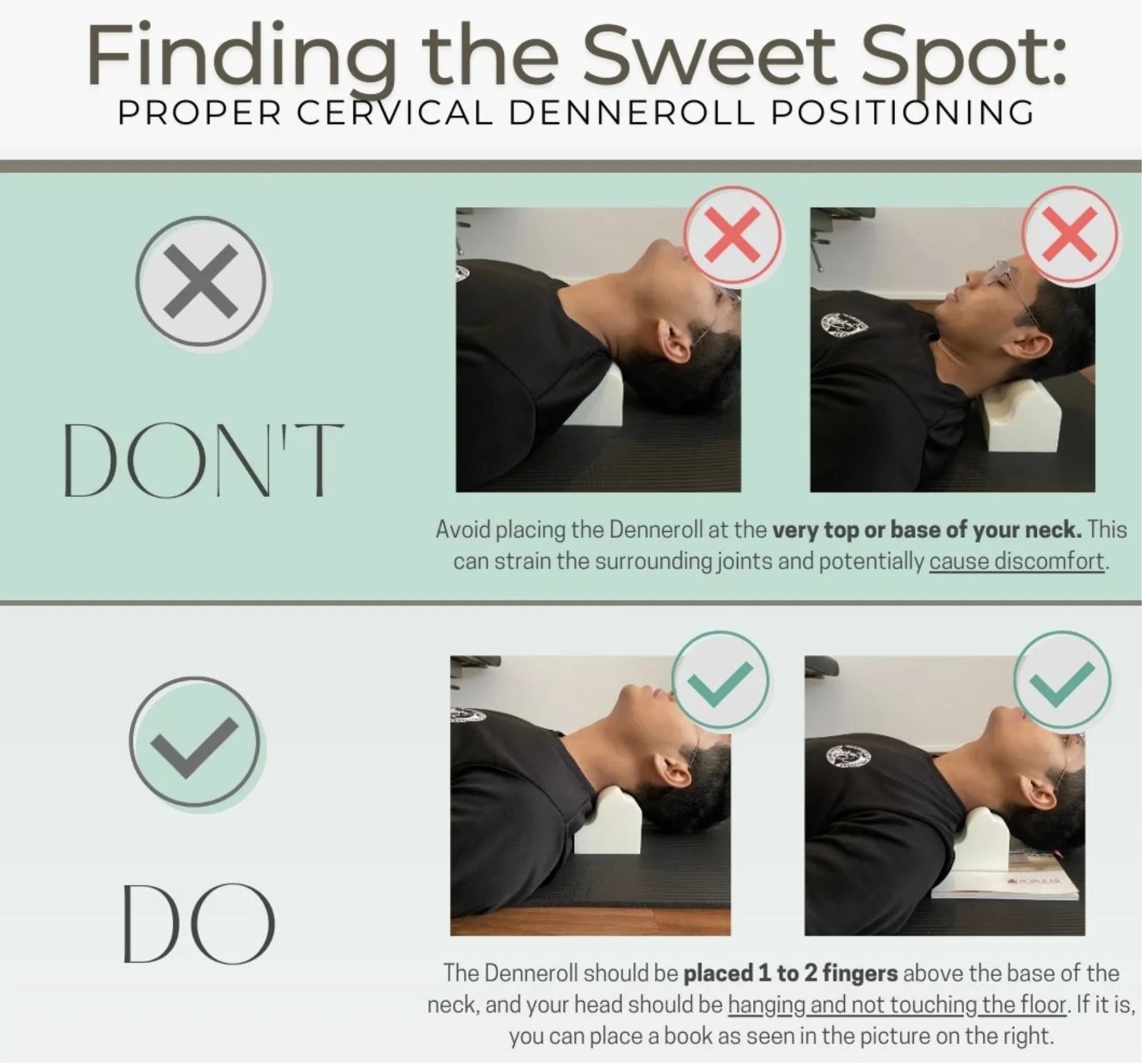 Finding the Sweet Spot:
PROPER CERVICAL DENNEROLL POSITIONING

DON'T

Avoid placing the Denneroll at the very top or base of your neck. This can strain the surrounding joints and potentially cause discomfort.

DO

The Denneroll should be placed 1 to 2 fingers above the base of the neck, and your head should be hanging and not touching the floor. If it is, you can place a book as seen in the picture on the right.